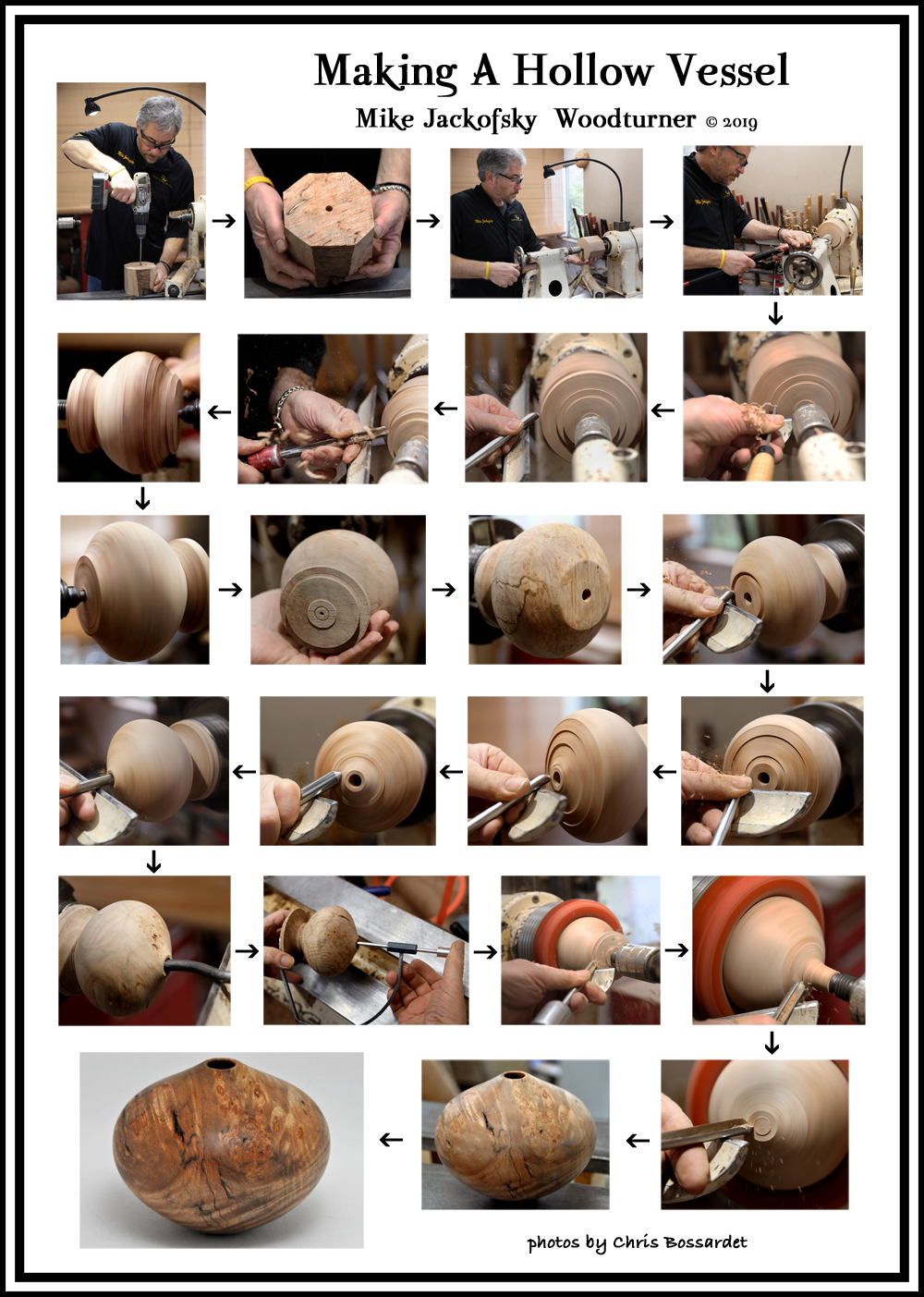 Making A Hollow Vessel

Mike Jackofsky Woodturner © 2019

photos by Chris Bossardet